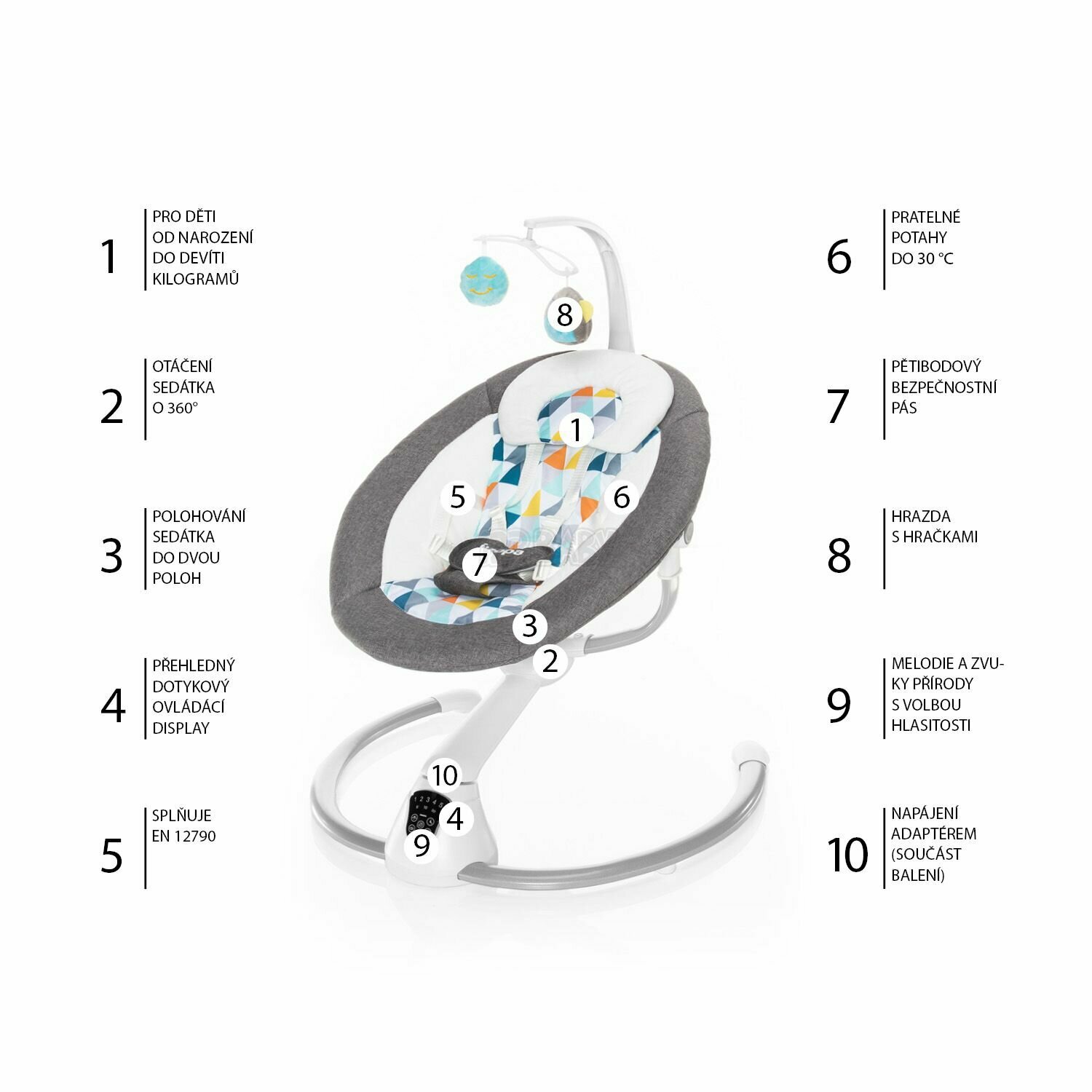 1 PRO DĚTI OD NAROZENÍ DO DEVÍTI KILOGRAMŮ

2 OTÁČENÍ SEDÁTKA O 360°

3 POLOHOVÁNÍ SEDÁTKA DO DVOU POLOH

4 PŘEHLEDNÝ DOTYKOVÝ OVLÁDÁCÍ DISPLAY

5 SPLŇUJE EN 12790

8

1

5

6

7

3

2

10

4

9

6 PRATELNÉ POTAHY DO 30 °C

7 PĚTIBODOVÝ BEZPEČNOSTNÍ PÁS

8 HRAZDA S HRAČKAMI

9 MELODIE A ZVUKY PŘÍRODY S VOLBOU HLASITOSTI

10 NAPÁJENÍ ADAPTÉREM (SOUČÁST BALENÍ)