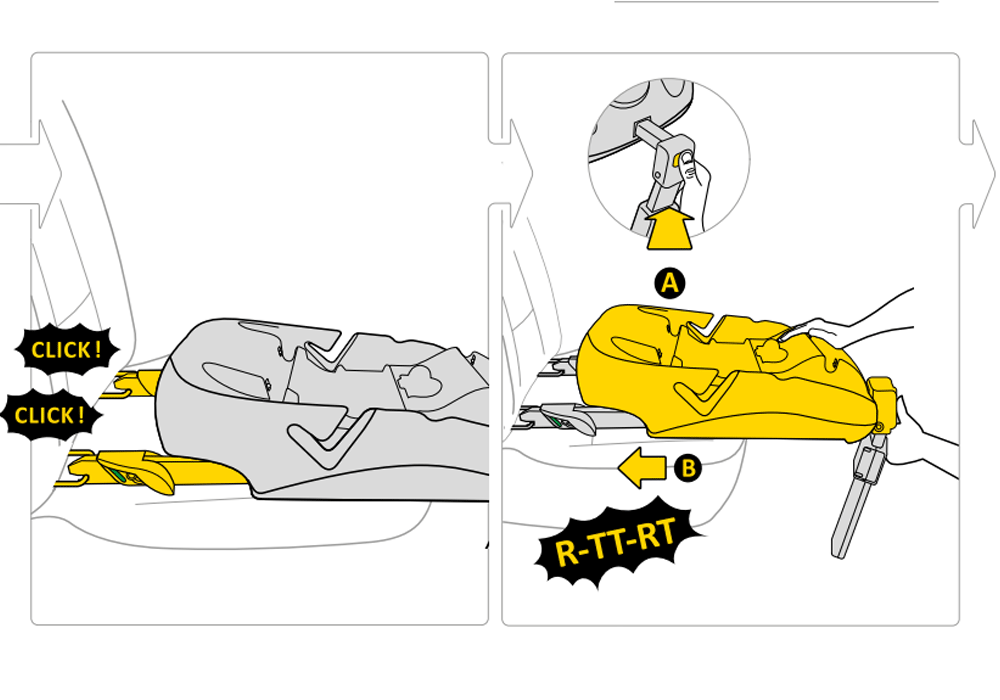 CLICK !

CLICK !

A

B

R-TT-RT