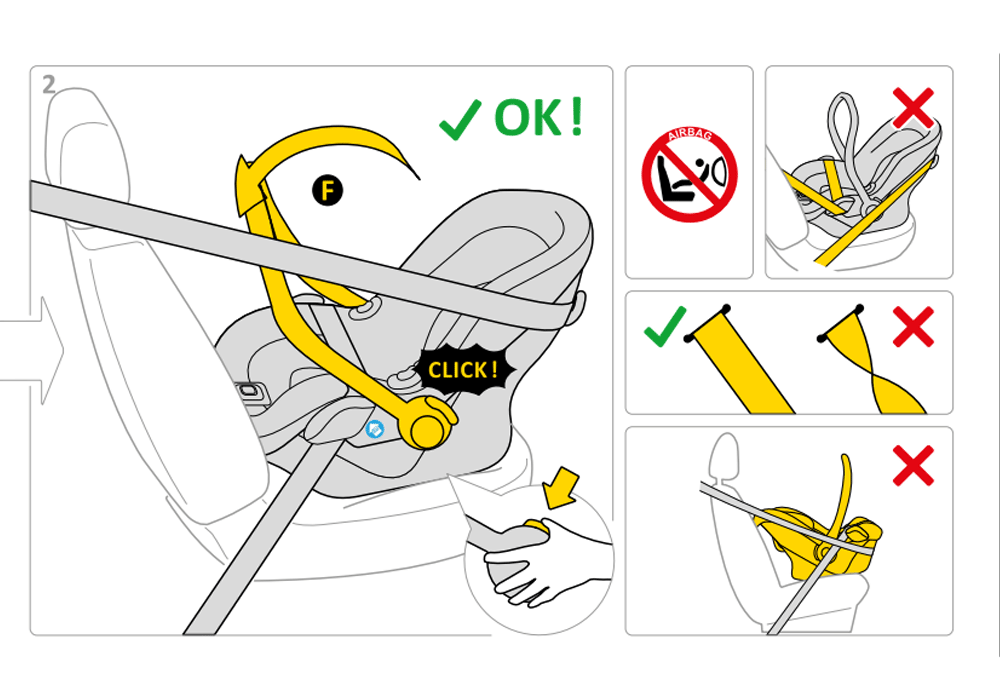 2

OK!

F

CLICK!

AIRBAG